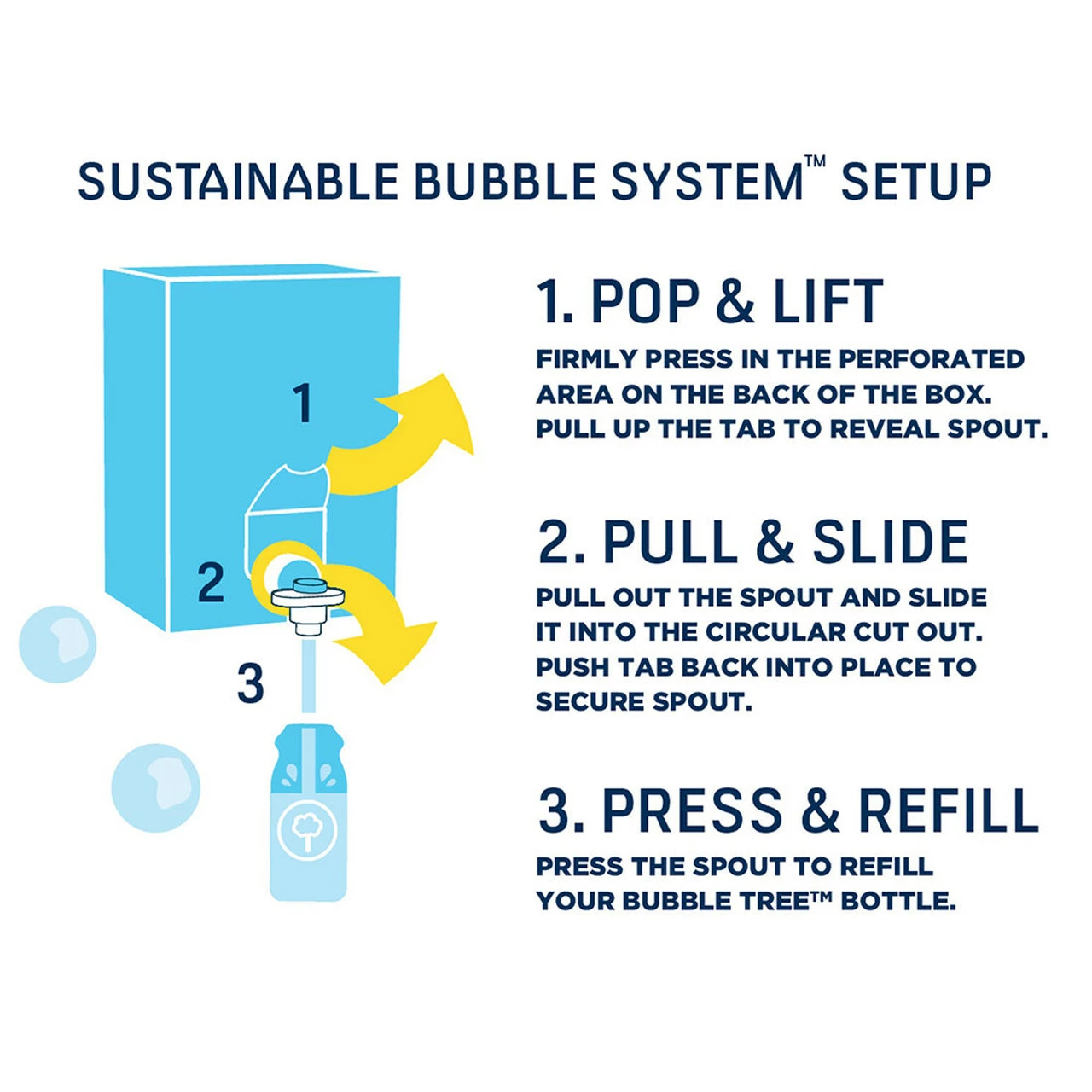 SUSTAINABLE BUBBLE SYSTEM™ SETUP

1

2

3

1. POP & LIFT

FIRMLY PRESS IN THE PERFORATED AREA ON THE BACK OF THE BOX. PULL UP THE TAB TO REVEAL SPOUT.

2. PULL & SLIDE

PULL OUT THE SPOUT AND SLIDE IT INTO THE CIRCULAR CUT OUT. PUSH TAB BACK INTO PLACE TO SECURE SPOUT.

3. PRESS & REFILL

PRESS THE SPOUT TO REFILL YOUR BUBBLE TREE™ BOTTLE.